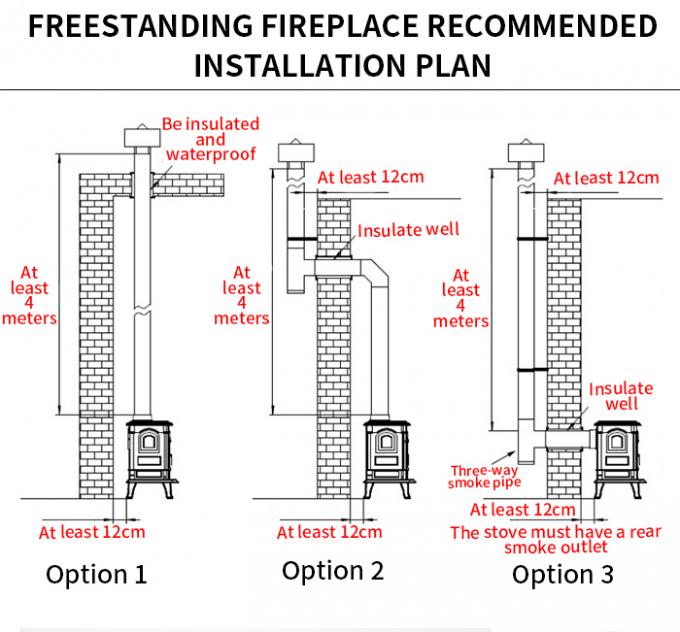 FREESTANDING FIREPLACE RECOMMENDED INSTALLATION PLAN

Be insulated and waterproof

At least 4 meters

At least 12cm

Option 1

At least 12cm

Insulate well

At least 4 meters

At least 12cm

Option 2

At least 12cm

At least 4 meters

Insulate well

Three-way smoke pipe

At least 12cm

The stove must have a rear smoke outlet

Option 3